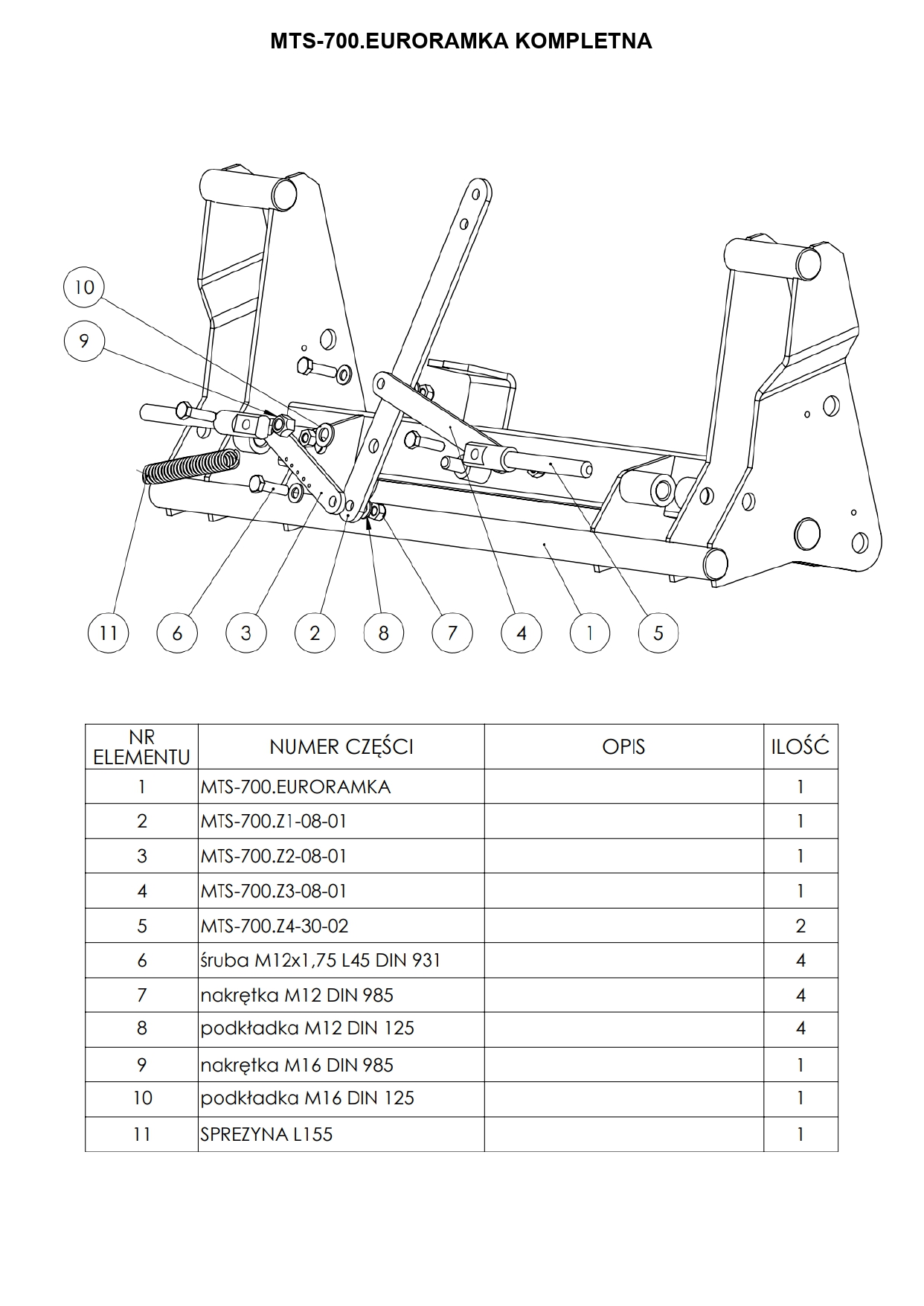 MTS-700.EURORAMKA KOMPLETNA

10
9
11
6
3
2
8
7
4
1
5

| NR ELEMENTU | NUMER CZĘŚCI | OPIS | ILOŚĆ |
|---|---|---|---|
| 1 | MTS-700.EURORAMKA | | 1 |
| 2 | MTS-700.Z1-08-01 | | 1 |
| 3 | MTS-700.Z2-08-01 | | 1 |
| 4 | MTS-700.Z3-08-01 | | 1 |
| 5 | MTS-700.Z4-30-02 | | 2 |
| 6 | śruba M12x1,75 L45 DIN 931 | | 4 |
| 7 | nakrętka M12 DIN 985 | | 4 |
| 8 | podkładka M12 DIN 125 | | 4 |
| 9 | nakrętka M16 DIN 985 | | 1 |
| 10 | podkładka M16 DIN 125 | | 1 |
| 11 | SPREZYNA L155 | | 1 |